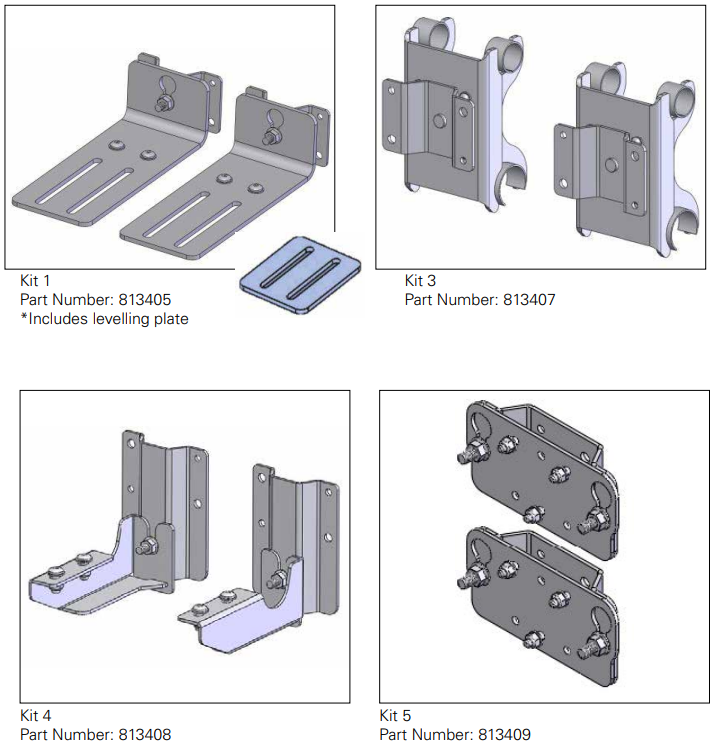 Kit 1
Part Number: 813405
*Includes levelling plate

Kit 3
Part Number: 813407

Kit 4
Part Number: 813408

Kit 5
Part Number: 813409