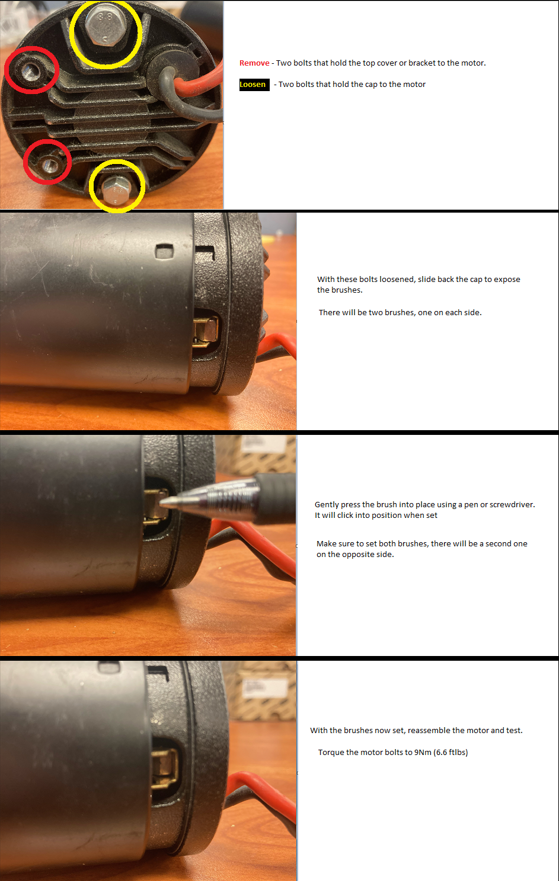 Remove - Two bolts that hold the top cover or bracket to the motor.

Loosen - Two bolts that hold the cap to the motor

With these bolts loosened, slide back the cap to expose the brushes.

There will be two brushes, one on each side.

Gently press the brush into place using a pen or screwdriver. It will click into position when set

Make sure to set both brushes, there will be a second one on the opposite side.

With the brushes now set, reassemble the motor and test.

Torque the motor bolts to 9Nm (6.6 ftlbs)