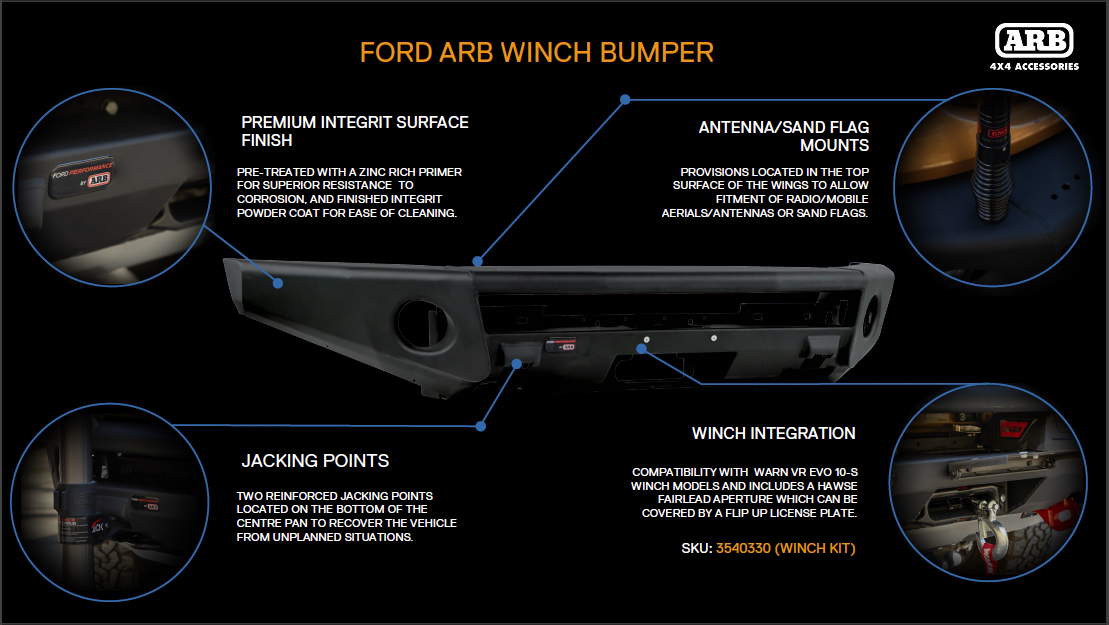 FORD ARB WINCH BUMPER

ARB
4X4 ACCESSORIES

FORD PERFORMANCE BY ARB

PREMIUM INTEGRIT SURFACE FINISH

PRE-TREATED WITH A ZINC RICH PRIMER FOR SUPERIOR RESISTANCE TO CORROSION, AND FINISHED INTEGRIT POWDER COAT FOR EASE OF CLEANING.

ANTENNA/SAND FLAG MOUNTS

PROVISIONS LOCATED IN THE TOP SURFACE OF THE WINGS TO ALLOW FITMENT OF RADIO/MOBILE AERIALS/ANTENNAS OR SAND FLAGS.

JACKING POINTS

TWO REINFORCED JACKING POINTS LOCATED ON THE BOTTOM OF THE CENTRE PAN TO RECOVER THE VEHICLE FROM UNPLANNED SITUATIONS.

WINCH INTEGRATION

COMPATIBILITY WITH WARN VR EVO 10-S WINCH MODELS AND INCLUDES A HAWSE FAIRLEAD APERTURE WHICH CAN BE COVERED BY A FLIP UP LICENSE PLATE.

SKU: 3540330 (WINCH KIT)